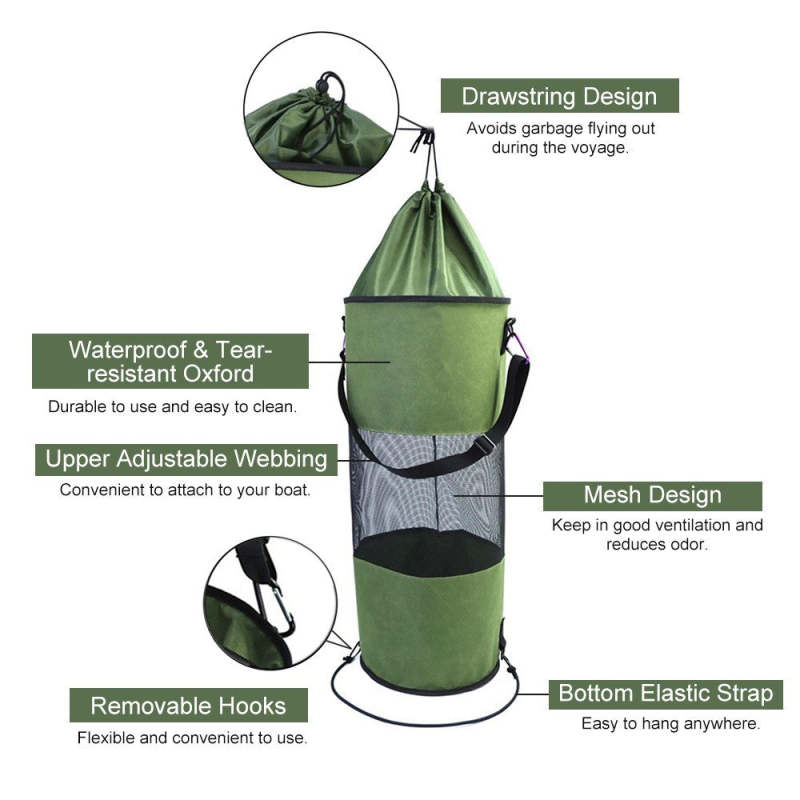 Drawstring Design
Avoids garbage flying out during the voyage.

Waterproof & Tear-resistant Oxford
Durable to use and easy to clean.

Upper Adjustable Webbing
Convenient to attach to your boat.

Mesh Design
Keep in good ventilation and reduces odor.

Removable Hooks
Flexible and convenient to use.

Bottom Elastic Strap
Easy to hang anywhere.