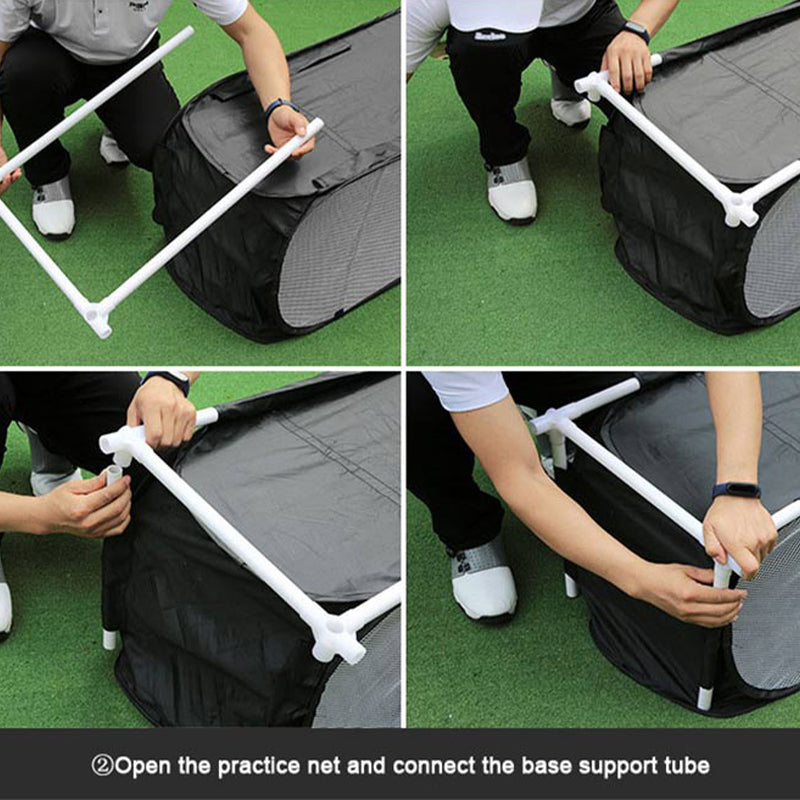 ②Open the practice net and connect the base support tube